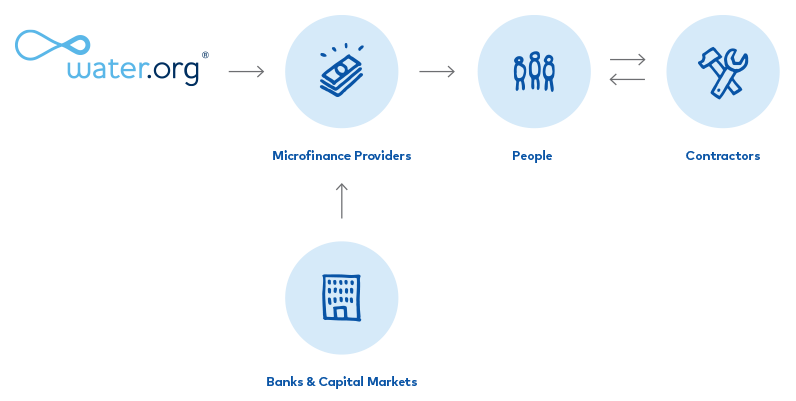 water.org®

Microfinance Providers

People

Contractors

Banks & Capital Markets